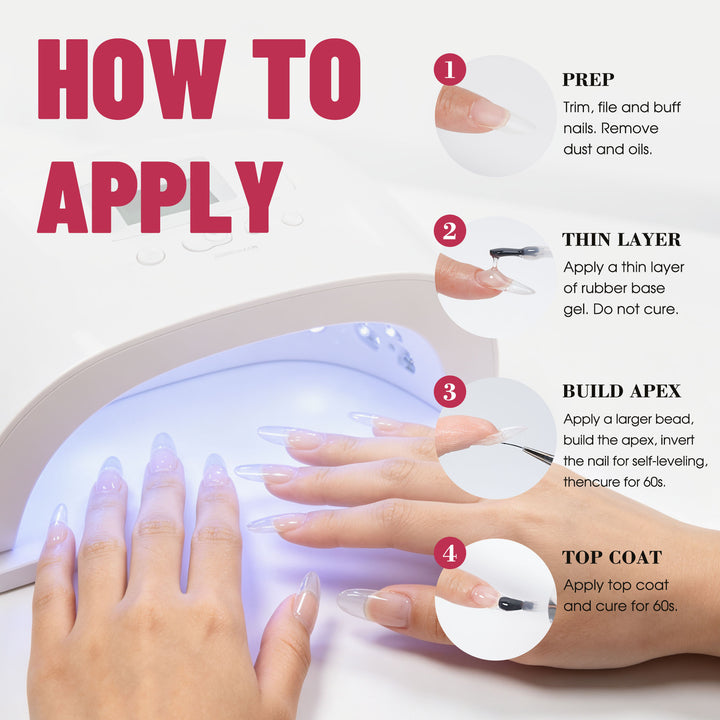 HOW TO APPLY

1 PREP
Trim, file and buff nails. Remove dust and oils.

2 THIN LAYER
Apply a thin layer of rubber base gel. Do not cure.

3 BUILD APEX
Apply a larger bead, build the apex, invert the nail for self-leveling, thencure for 60s.

4 TOP COAT
Apply top coat and cure for 60s.